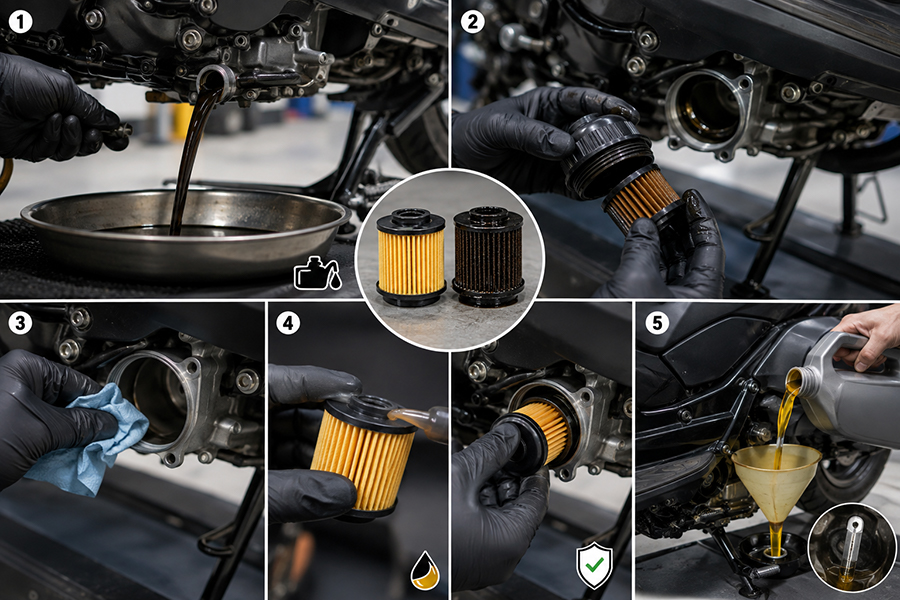 1
2
3
4
5